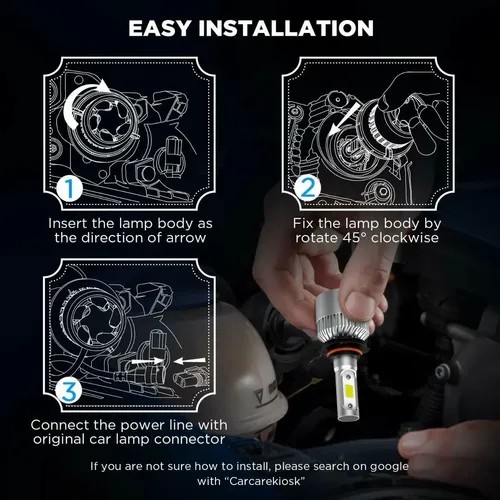 EASY INSTALLATION

1

Insert the lamp body as the direction of arrow

2

Fix the lamp body by rotate 45° clockwise

3

Connect the power line with original car lamp connector

If you are not sure how to install, please search on google with "Carcarekiosk"